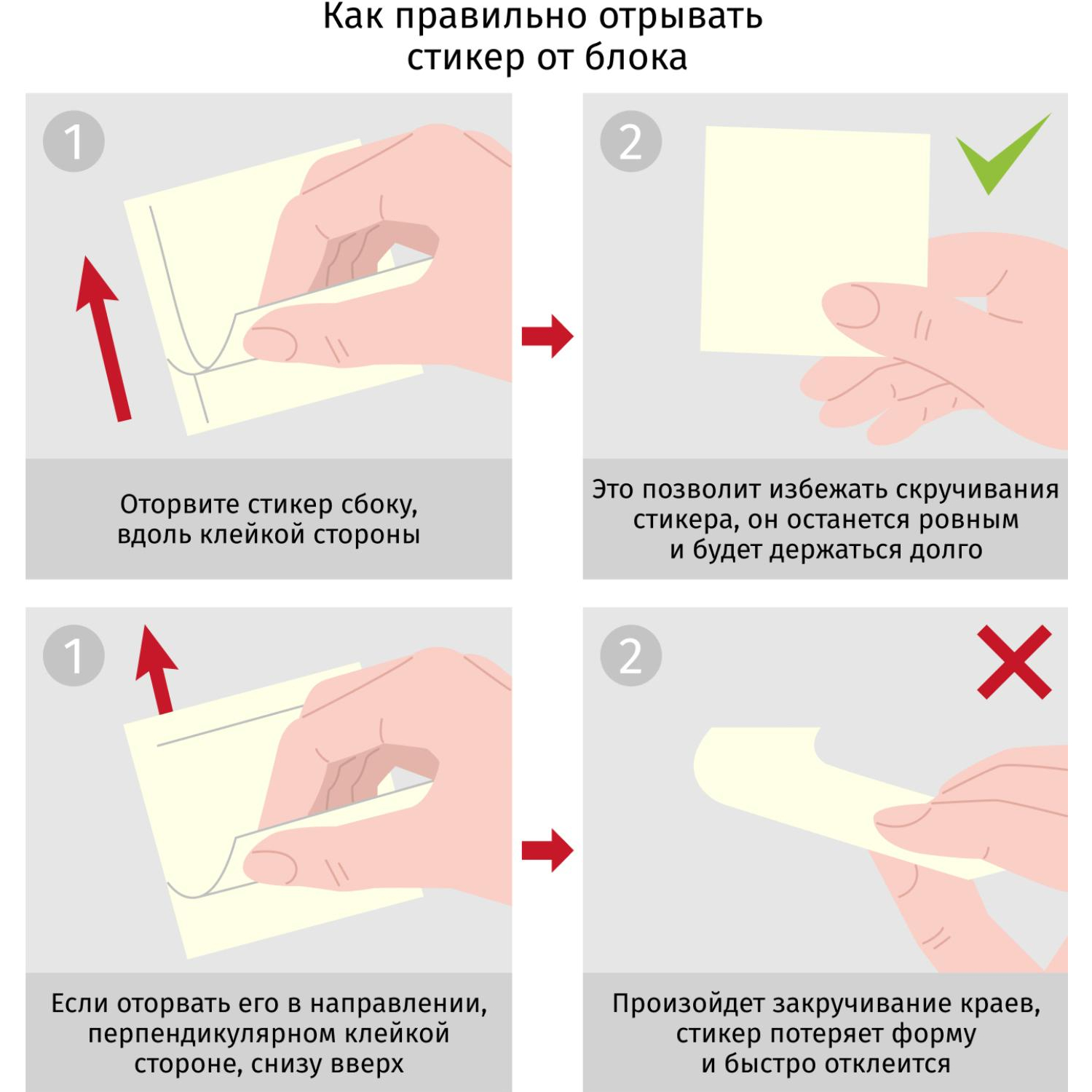 Как правильно отрывать стикер от блока

1

Оторвите стикер сбоку, вдоль клейкой стороны

2

Это позволит избежать скручивания стикера, он останется ровным и будет держаться долго

1

Если оторвать его в направлении, перпендикулярном клейкой стороне, снизу вверх

2

Произойдет закручивание краев, стикер потеряет форму и быстро отклеится